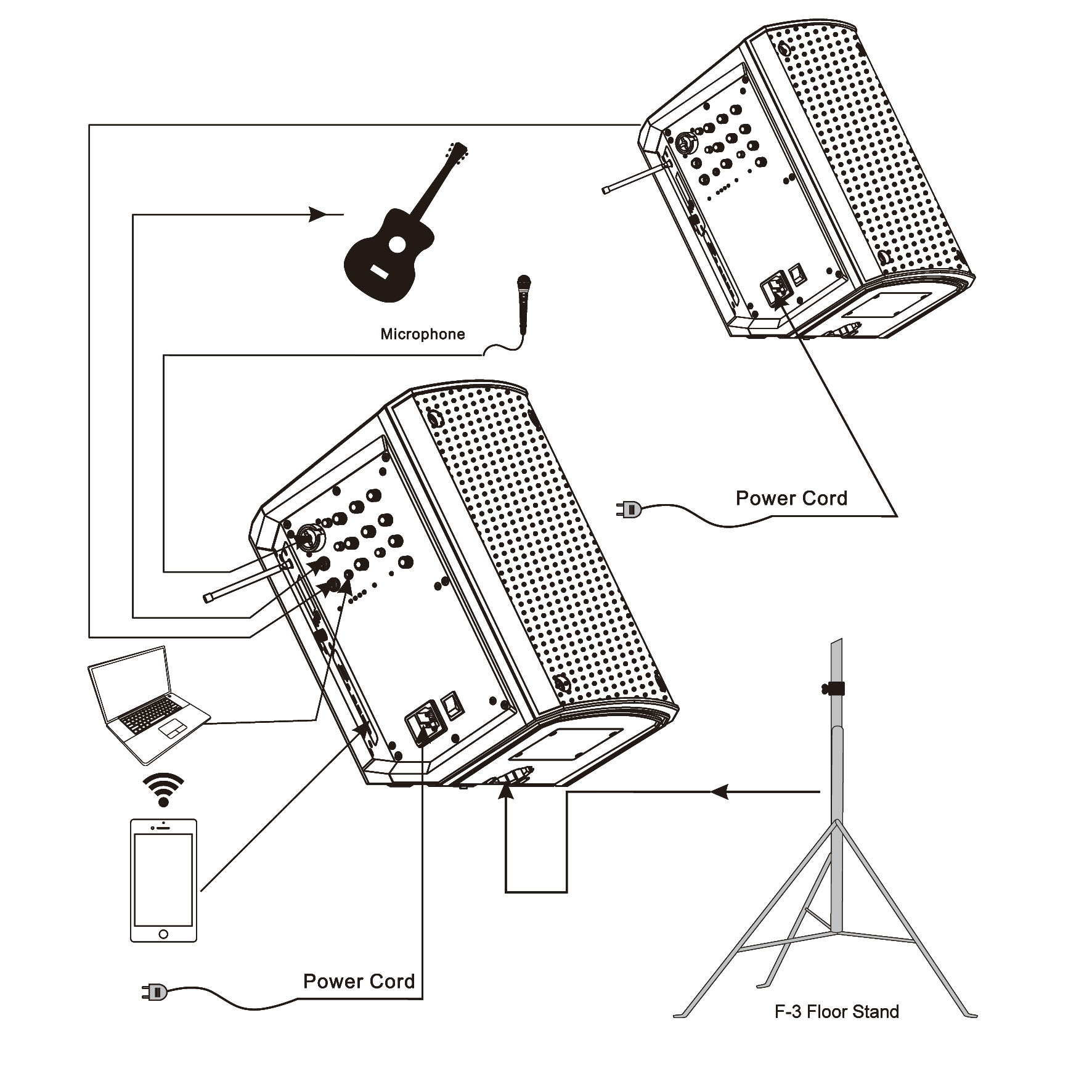 Microphone

Power Cord

Power Cord

F-3 Floor Stand